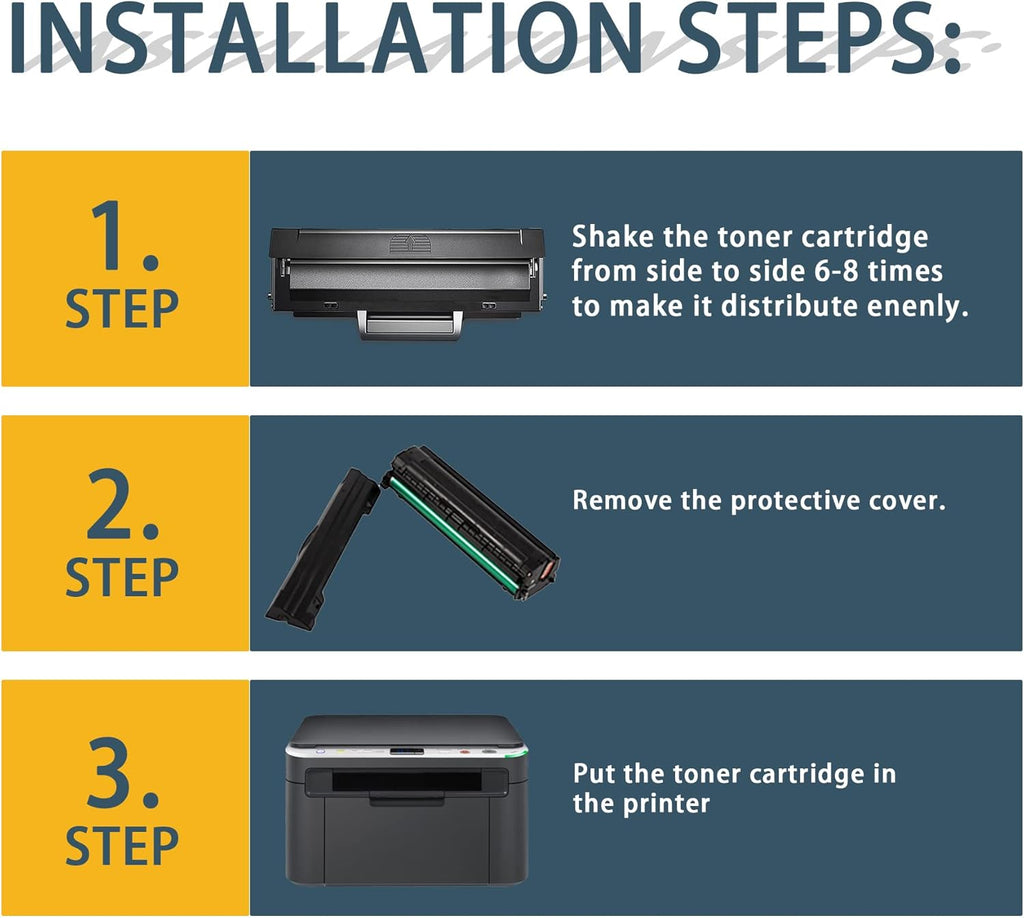 INSTALLATION STEPS:

1.
STEP

Shake the toner cartridge from side to side 6-8 times to make it distribute enenly.

2.
STEP

Remove the protective cover.

3.
STEP

Put the toner cartridge in the printer